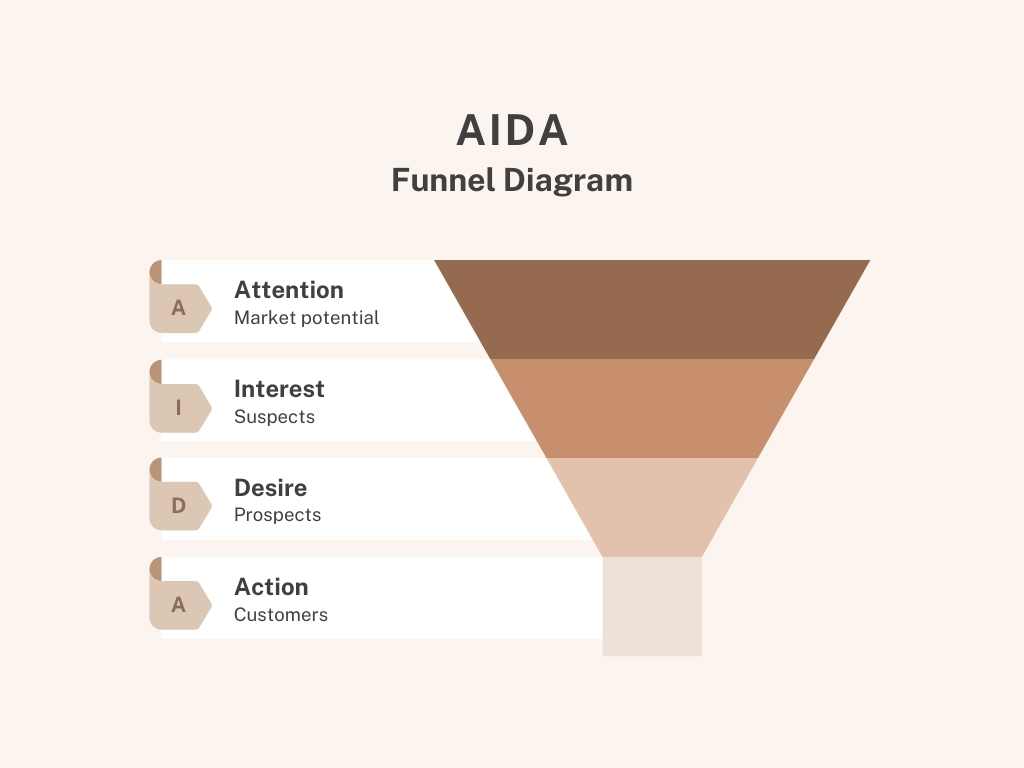 AIDA
Funnel Diagram

A
Attention
Market potential

I
Interest
Suspects

D
Desire
Prospects

A
Action
Customers